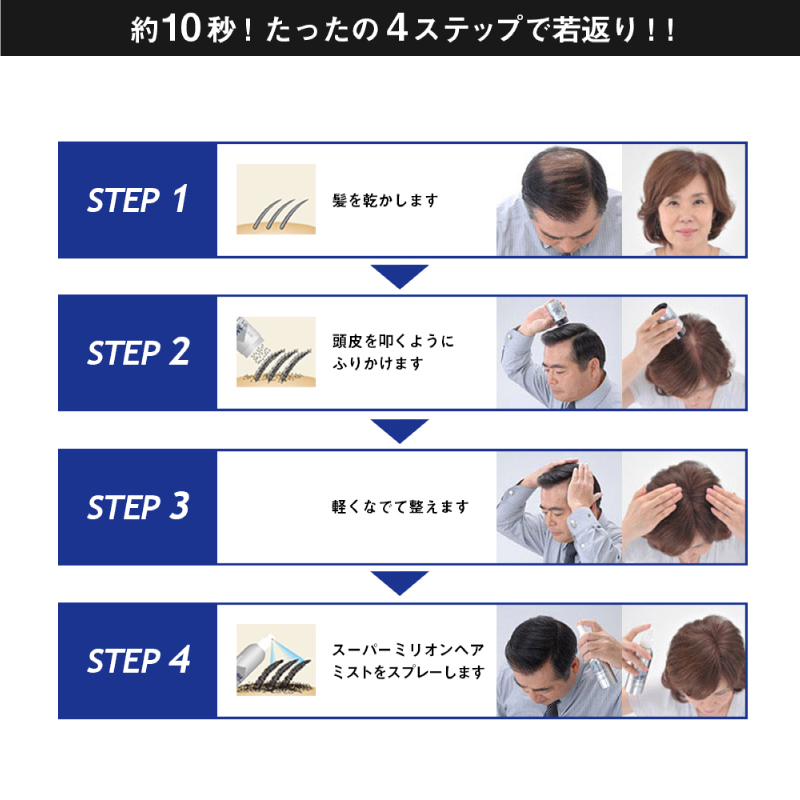 約10秒！たったの４ステップで若返り！！

STEP 1

髪を乾かします

STEP 2

頭皮を叩くようにふりかけます

STEP 3

軽くなでて整えます

STEP 4

スーパーミリオンヘアミストをスプレーします